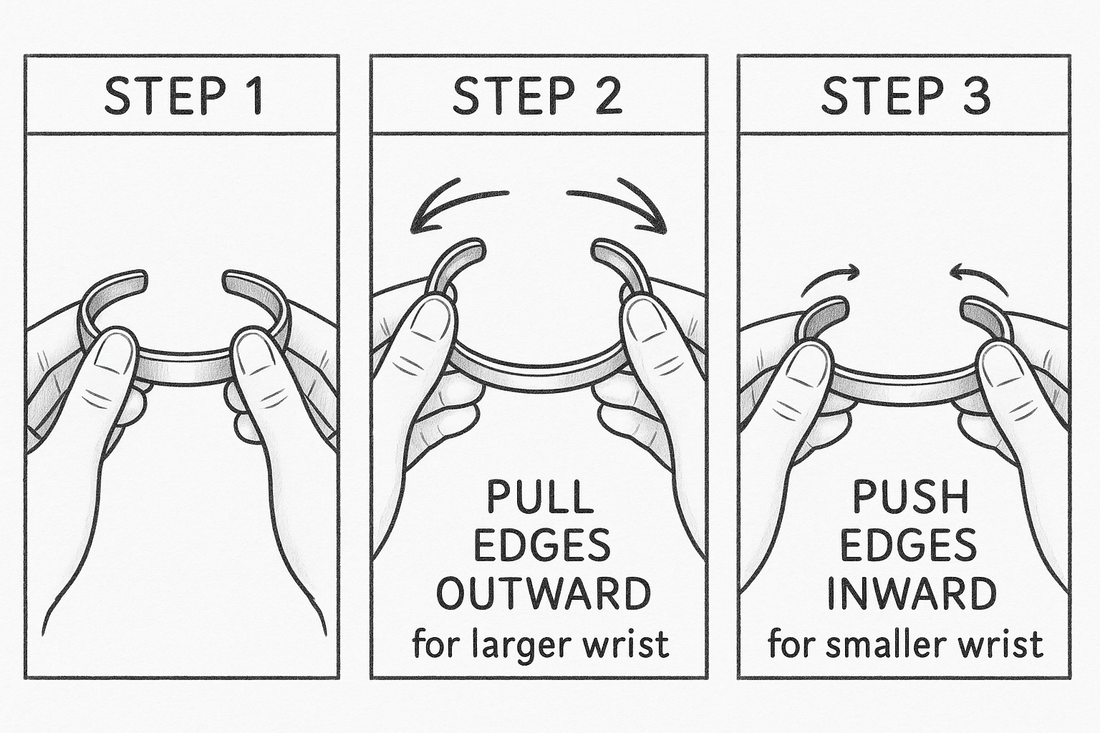 STEP 1

STEP 2

PULL EDGES OUTWARD for larger wrist

STEP 3

PUSH EDGES INWARD for smaller wrist